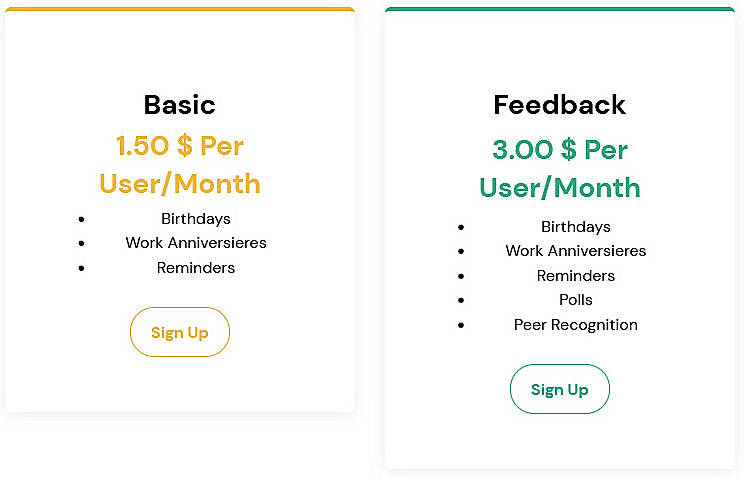 Basic

1.50 $ Per User/Month

- Birthdays
- Work Anniversieres
- Reminders

Sign Up

Feedback

3.00 $ Per User/Month

- Birthdays
- Work Anniversieres
- Reminders
- Polls
- Peer Recognition

Sign Up