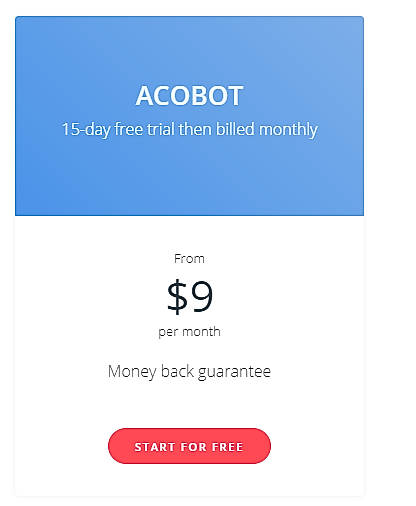 ACOBOT
15-day free trial then billed monthly

From
$9
per month

Money back guarantee

START FOR FREE