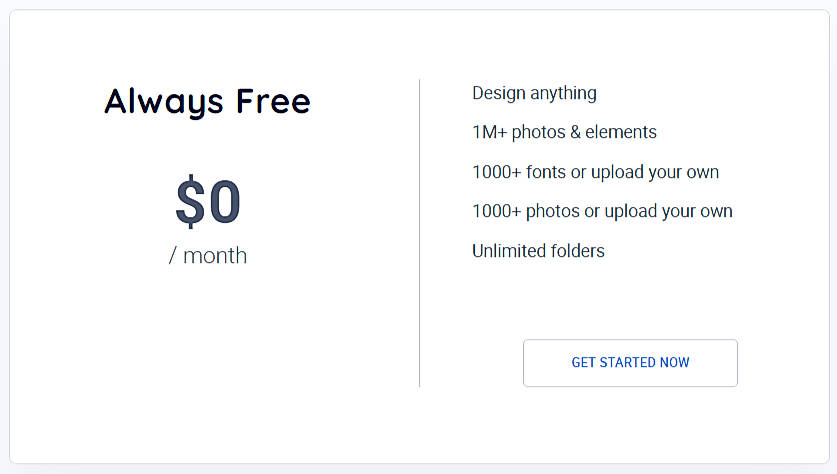 Always Free

$0
/ month

Design anything

1M+ photos & elements

1000+ fonts or upload your own

1000+ photos or upload your own

Unlimited folders

GET STARTED NOW