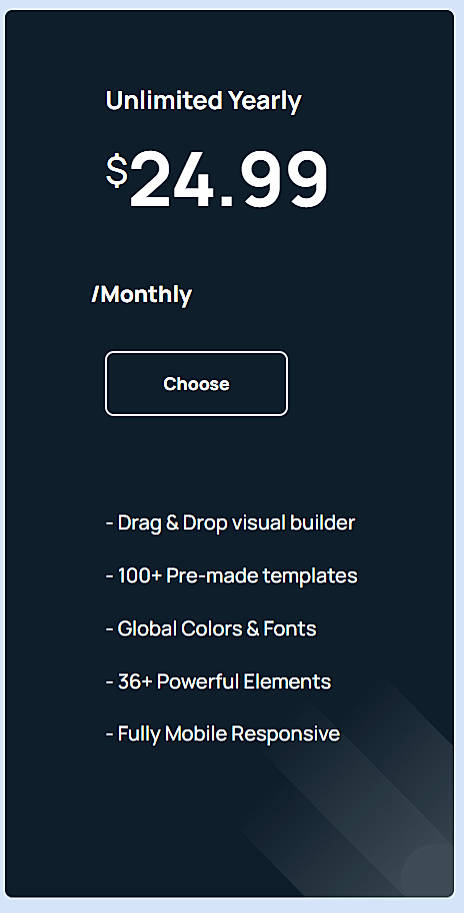 Unlimited Yearly

$24.99

/Monthly

Choose

- Drag & Drop visual builder

- 100+ Pre-made templates

- Global Colors & Fonts

- 36+ Powerful Elements

- Fully Mobile Responsive