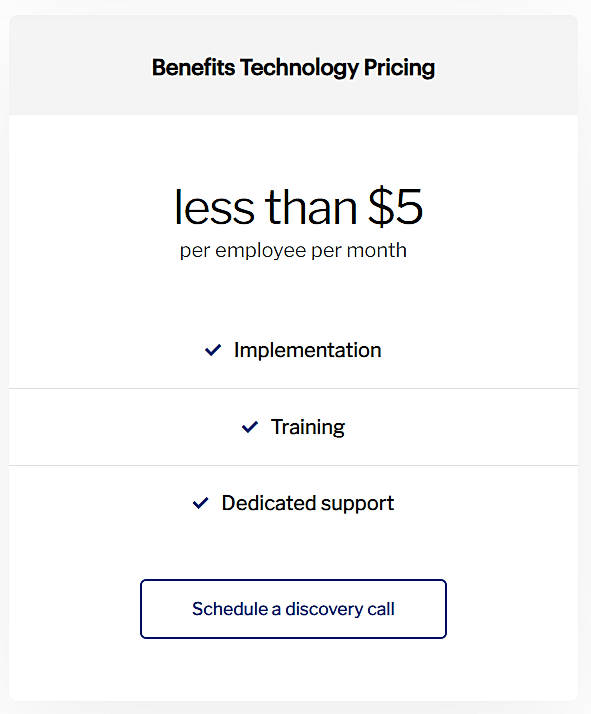 Benefits Technology Pricing

less than \$5
per employee per month

✓ Implementation

✓ Training

✓ Dedicated support

Schedule a discovery call