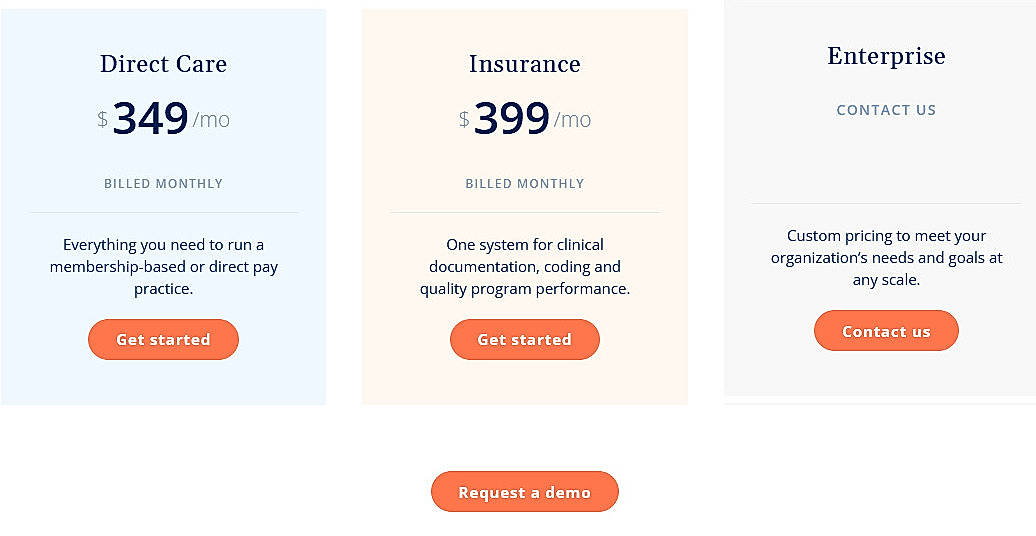 Direct Care

$ 349 /mo

BILLED MONTHLY

Everything you need to run a membership-based or direct pay practice.

Get started

Insurance

$ 399 /mo

BILLED MONTHLY

One system for clinical documentation, coding and quality program performance.

Get started

Enterprise

CONTACT US

Custom pricing to meet your organization's needs and goals at any scale.

Contact us

Request a demo