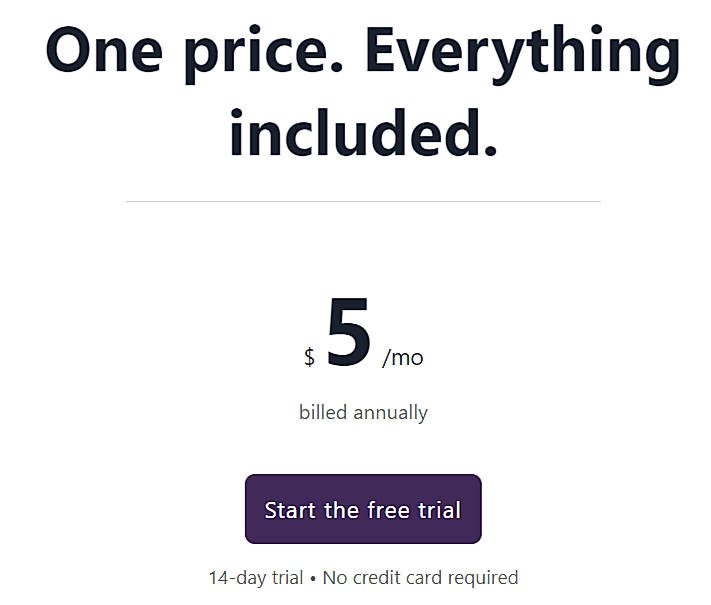 One price. Everything included.

$ 5 /mo

billed annually

Start the free trial

14-day trial • No credit card required