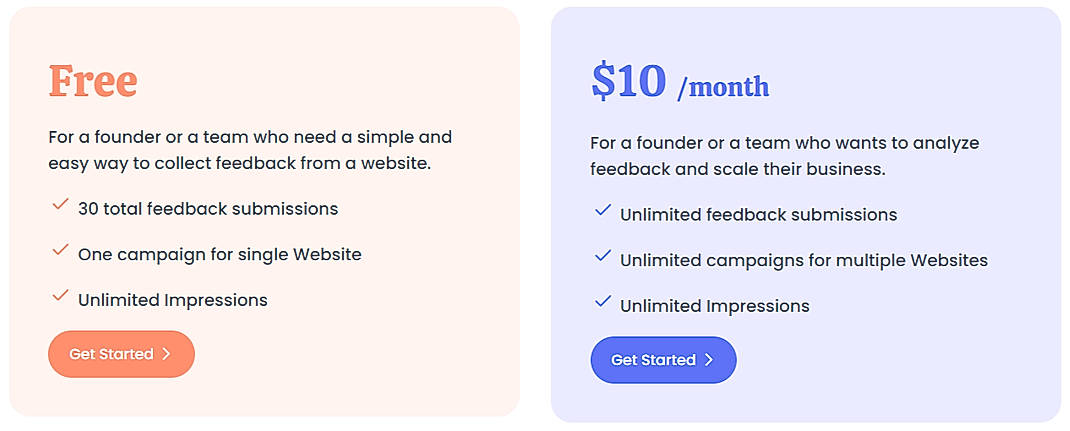 Free

For a founder or a team who need a simple and easy way to collect feedback from a website.

30 total feedback submissions

One campaign for single Website

Unlimited Impressions

Get Started

$10 /month

For a founder or a team who wants to analyze feedback and scale their business.

Unlimited feedback submissions

Unlimited campaigns for multiple Websites

Unlimited Impressions

Get Started