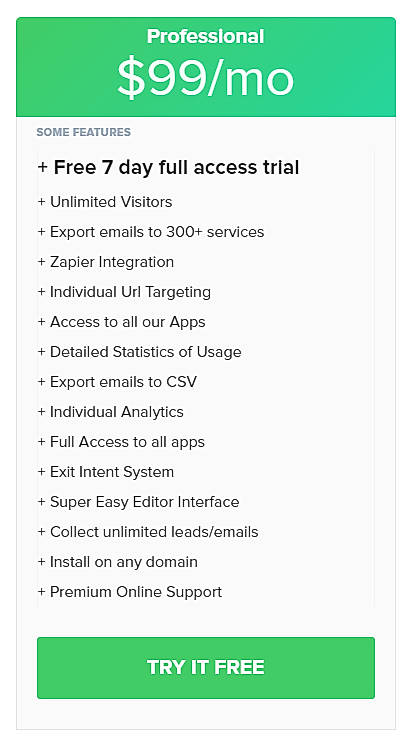 Professional
$99/mo

SOME FEATURES

+ Free 7 day full access trial

+ Unlimited Visitors

+ Export emails to 300+ services

+ Zapier Integration

+ Individual Url Targeting

+ Access to all our Apps

+ Detailed Statistics of Usage

+ Export emails to CSV

+ Individual Analytics

+ Full Access to all apps

+ Exit Intent System

+ Super Easy Editor Interface

+ Collect unlimited leads/emails

+ Install on any domain

+ Premium Online Support

TRY IT FREE