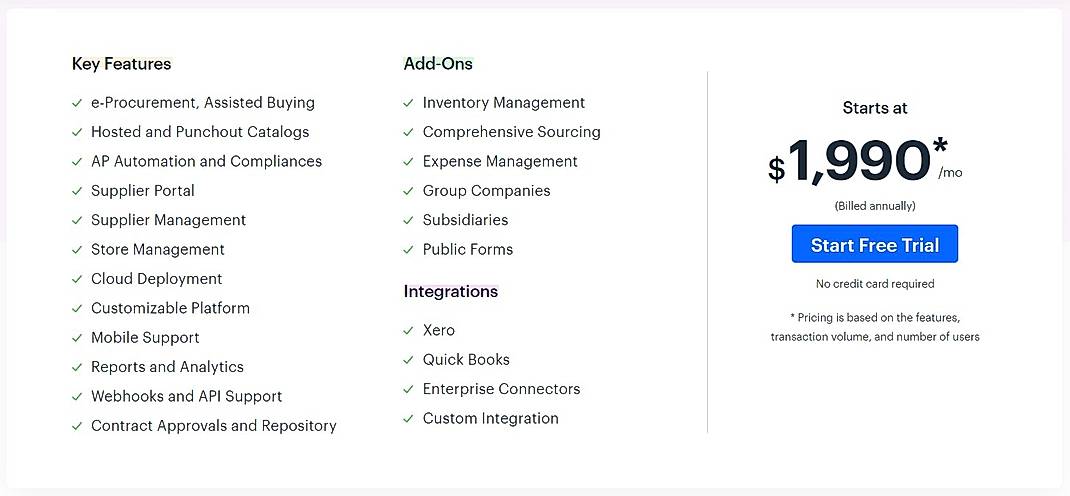 Key Features

✓ e-Procurement, Assisted Buying
✓ Hosted and Punchout Catalogs
✓ AP Automation and Compliances
✓ Supplier Portal
✓ Supplier Management
✓ Store Management
✓ Cloud Deployment
✓ Customizable Platform
✓ Mobile Support
✓ Reports and Analytics
✓ Webhooks and API Support
✓ Contract Approvals and Repository

Add-Ons

✓ Inventory Management
✓ Comprehensive Sourcing
✓ Expense Management
✓ Group Companies
✓ Subsidiaries
✓ Public Forms

Integrations

✓ Xero
✓ Quick Books
✓ Enterprise Connectors
✓ Custom Integration

Starts at

$1,990* /mo

(Billed annually)

Start Free Trial

No credit card required

* Pricing is based on the features, transaction volume, and number of users