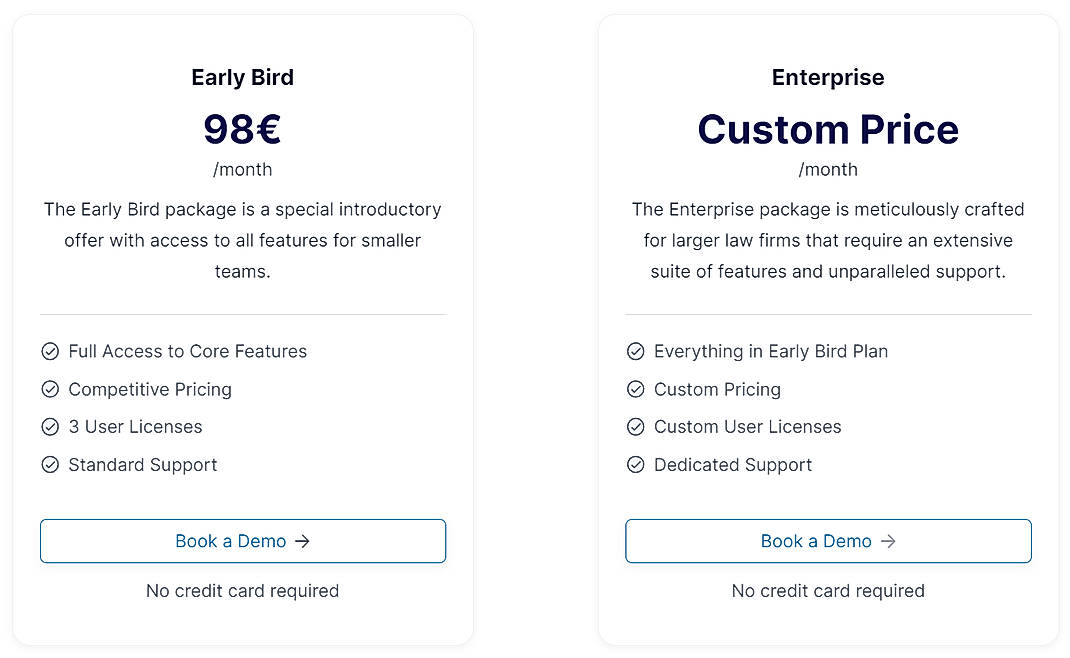 Early Bird

98€

/month

The Early Bird package is a special introductory offer with access to all features for smaller teams.

Full Access to Core Features

Competitive Pricing

3 User Licenses

Standard Support

Book a Demo →

No credit card required

Enterprise

Custom Price

/month

The Enterprise package is meticulously crafted for larger law firms that require an extensive suite of features and unparalleled support.

Everything in Early Bird Plan

Custom Pricing

Custom User Licenses

Dedicated Support

Book a Demo →

No credit card required