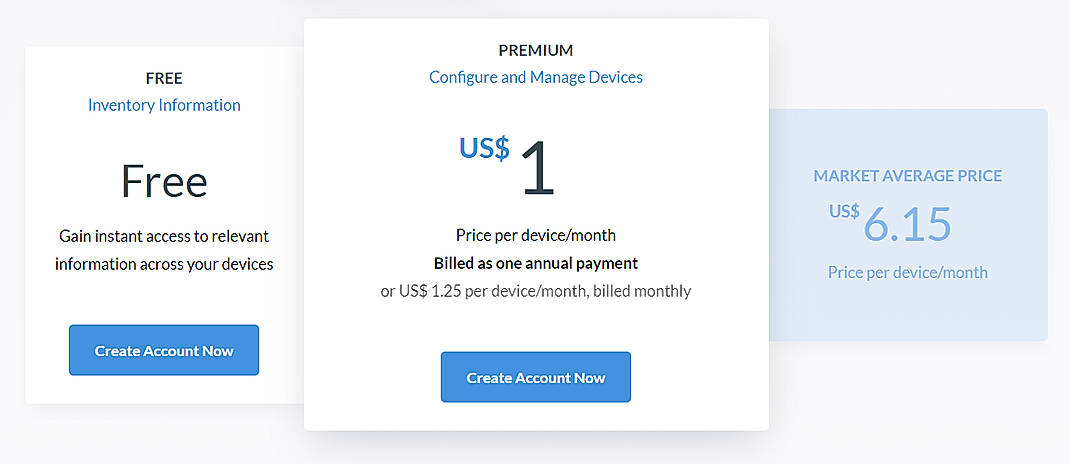 FREE
Inventory Information

Free

Gain instant access to relevant information across your devices

Create Account Now

PREMIUM
Configure and Manage Devices

US$ 1

Price per device/month
Billed as one annual payment
or US$ 1.25 per device/month, billed monthly

Create Account Now

MARKET AVERAGE PRICE

US$ 6.15

Price per device/month