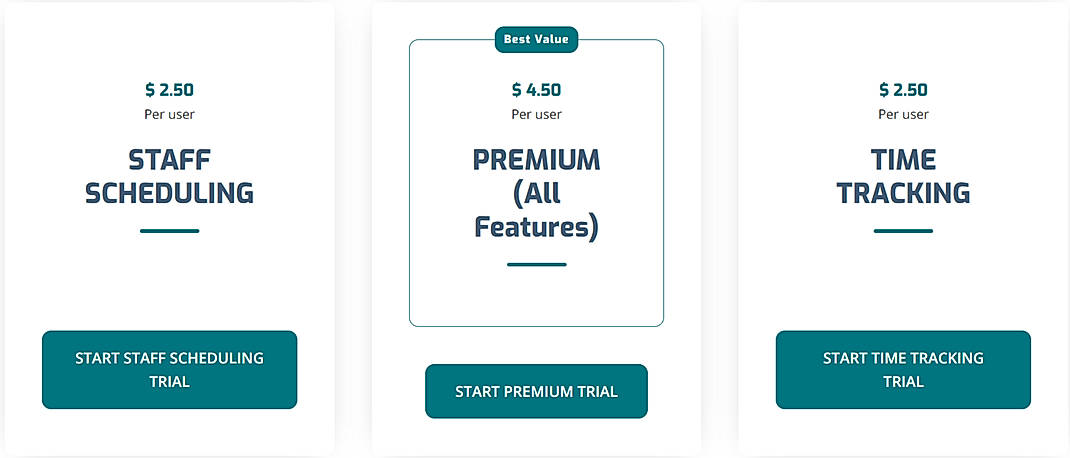 $ 2.50
Per user

STAFF SCHEDULING

START STAFF SCHEDULING TRIAL

Best Value

$ 4.50
Per user

PREMIUM (All Features)

START PREMIUM TRIAL

$ 2.50
Per user

TIME TRACKING

START TIME TRACKING TRIAL