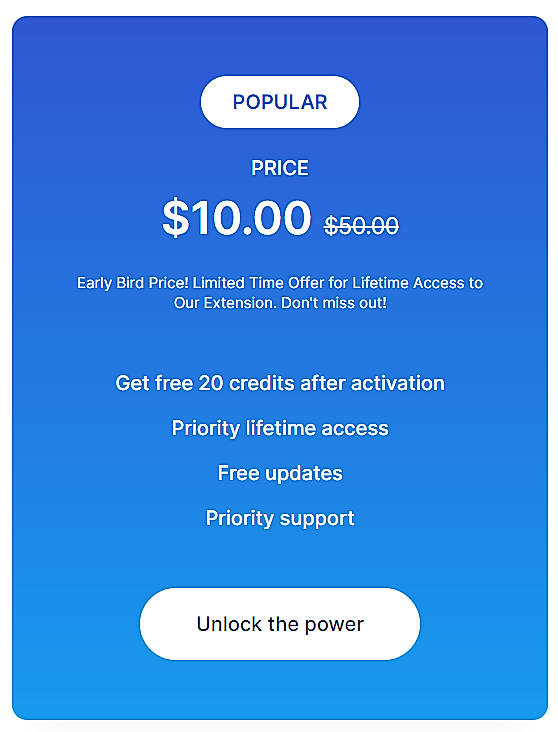 POPULAR

PRICE

\$10.00 ~~\$50.00~~

Early Bird Price! Limited Time Offer for Lifetime Access to Our Extension. Don't miss out!

Get free 20 credits after activation

Priority lifetime access

Free updates

Priority support

Unlock the power