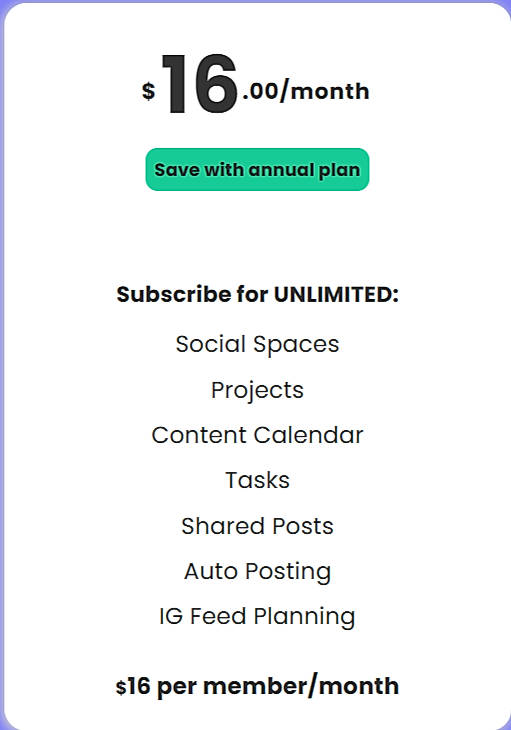 $ 16.00/month

Save with annual plan

Subscribe for UNLIMITED:

Social Spaces

Projects

Content Calendar

Tasks

Shared Posts

Auto Posting

IG Feed Planning

$16 per member/month