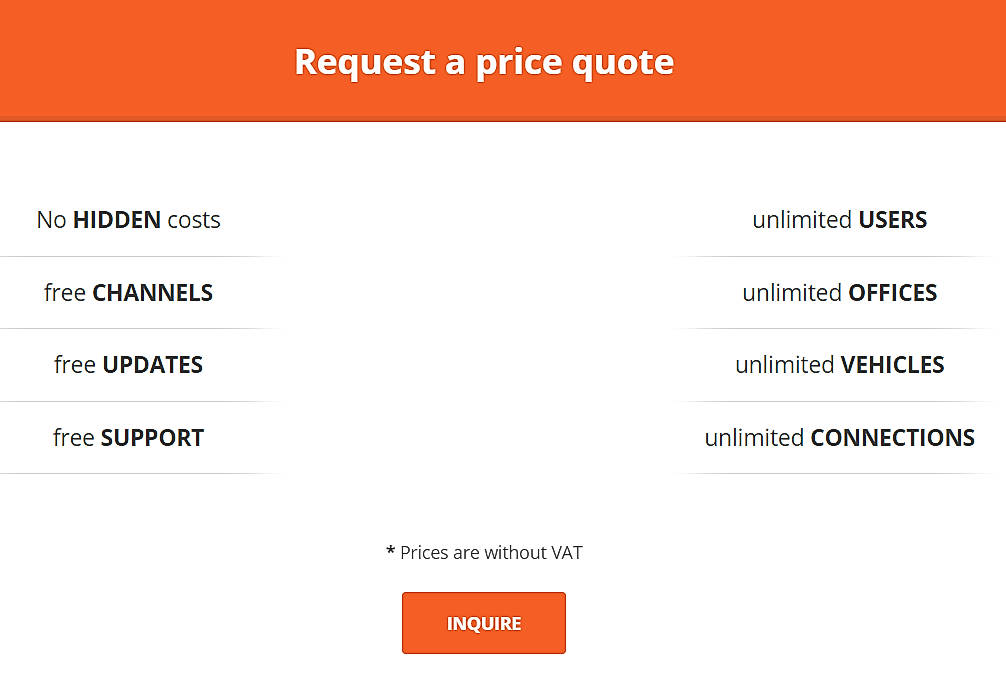 Request a price quote

No HIDDEN costs

free CHANNELS

free UPDATES

free SUPPORT

unlimited USERS

unlimited OFFICES

unlimited VEHICLES

unlimited CONNECTIONS

* Prices are without VAT

INQUIRE