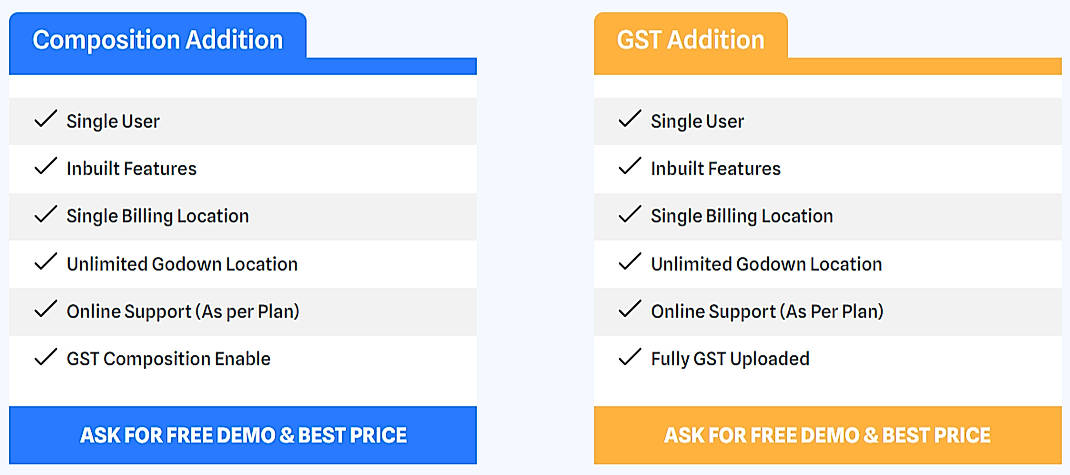 Composition Addition

✓ Single User
✓ Inbuilt Features
✓ Single Billing Location
✓ Unlimited Godown Location
✓ Online Support (As per Plan)
✓ GST Composition Enable

ASK FOR FREE DEMO & BEST PRICE

GST Addition

✓ Single User
✓ Inbuilt Features
✓ Single Billing Location
✓ Unlimited Godown Location
✓ Online Support (As Per Plan)
✓ Fully GST Uploaded

ASK FOR FREE DEMO & BEST PRICE