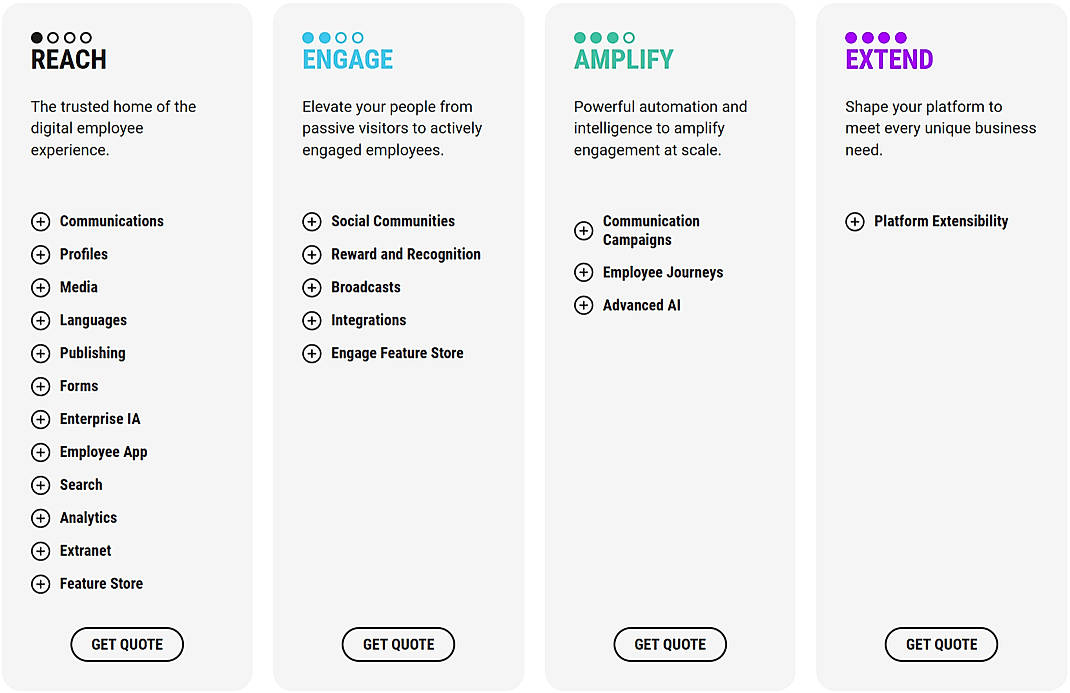 REACH

The trusted home of the digital employee experience.

Communications
Profiles
Media
Languages
Publishing
Forms
Enterprise IA
Employee App
Search
Analytics
Extranet
Feature Store

GET QUOTE

ENGAGE

Elevate your people from passive visitors to actively engaged employees.

Social Communities
Reward and Recognition
Broadcasts
Integrations
Engage Feature Store

GET QUOTE

AMPLIFY

Powerful automation and intelligence to amplify engagement at scale.

Communication Campaigns
Employee Journeys
Advanced AI

GET QUOTE

EXTEND

Shape your platform to meet every unique business need.

Platform Extensibility

GET QUOTE