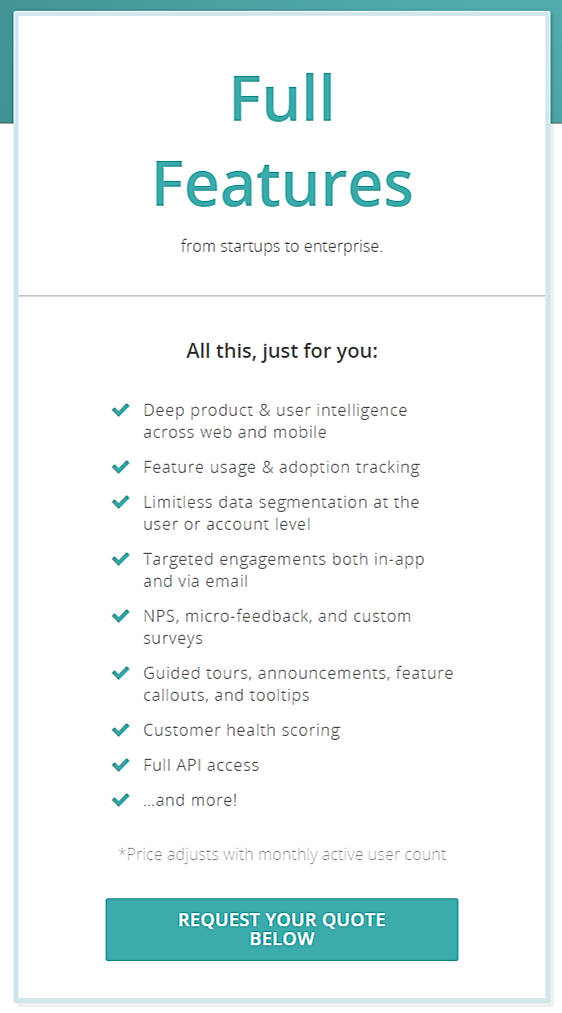 Full Features

from startups to enterprise.

All this, just for you:

Deep product & user intelligence across web and mobile

Feature usage & adoption tracking

Limitless data segmentation at the user or account level

Targeted engagements both in-app and via email

NPS, micro-feedback, and custom surveys

Guided tours, announcements, feature callouts, and tooltips

Customer health scoring

Full API access

...and more!

*Price adjusts with monthly active user count

REQUEST YOUR QUOTE BELOW