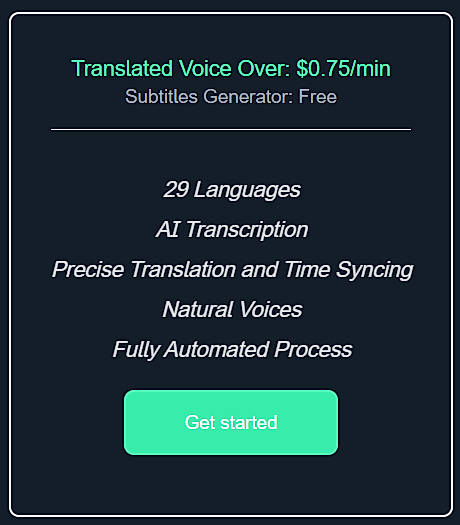 Translated Voice Over: \$0.75/min
Subtitles Generator: Free

29 Languages
AI Transcription
Precise Translation and Time Syncing
Natural Voices
Fully Automated Process

Get started