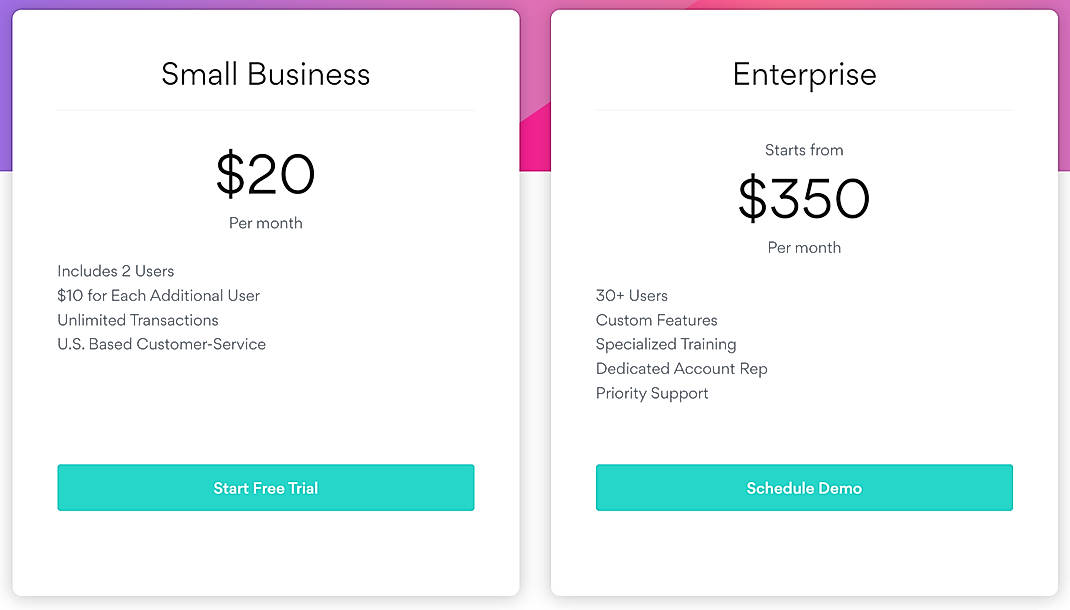 Small Business

\$20

Per month

Includes 2 Users
\$10 for Each Additional User
Unlimited Transactions
U.S. Based Customer-Service

Start Free Trial

Enterprise

Starts from

\$350

Per month

30+ Users
Custom Features
Specialized Training
Dedicated Account Rep
Priority Support

Schedule Demo