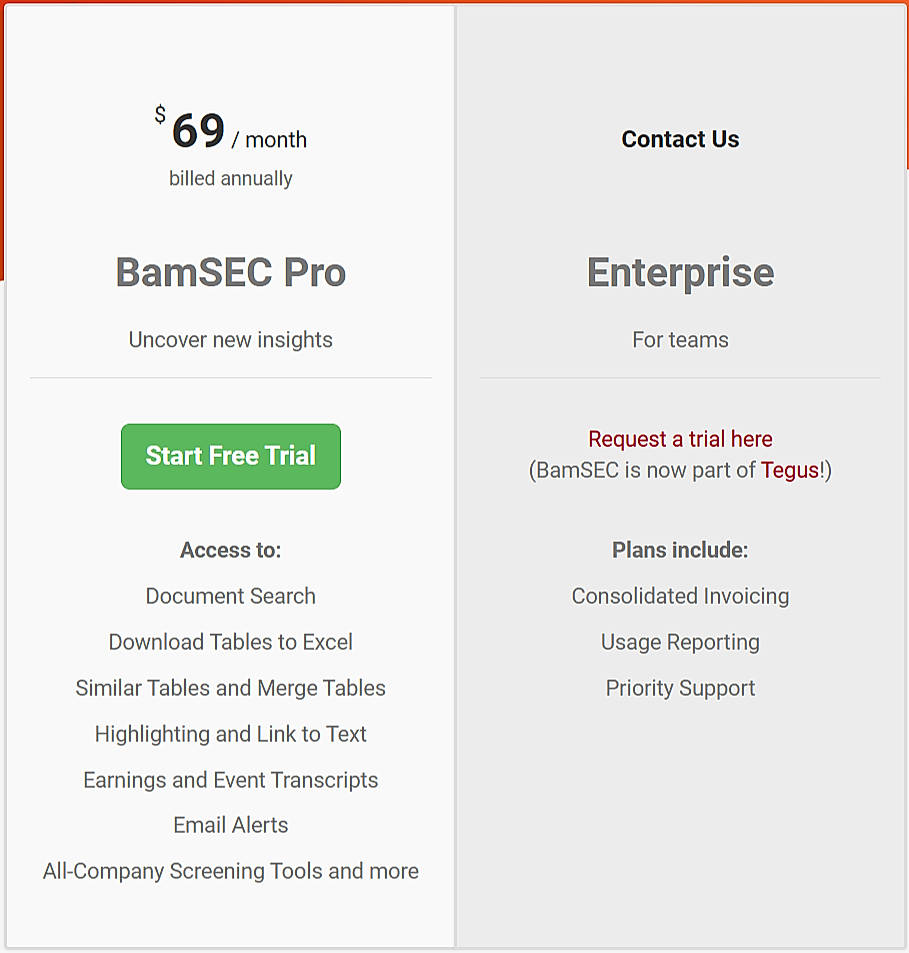 $ 69 / month
billed annually

BamSEC Pro

Uncover new insights

Start Free Trial

Access to:
Document Search
Download Tables to Excel
Similar Tables and Merge Tables
Highlighting and Link to Text
Earnings and Event Transcripts
Email Alerts
All-Company Screening Tools and more

Contact Us

Enterprise

For teams

Request a trial here
(BamSEC is now part of Tegus!)

Plans include:
Consolidated Invoicing
Usage Reporting
Priority Support