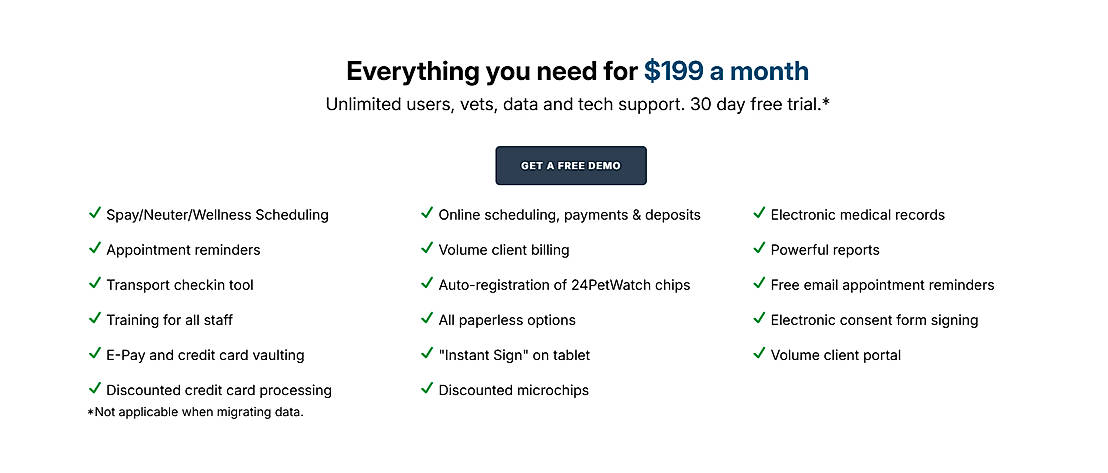 Everything you need for $199 a month

Unlimited users, vets, data and tech support. 30 day free trial.*

GET A FREE DEMO

✓ Spay/Neuter/Wellness Scheduling
✓ Appointment reminders
✓ Transport checkin tool
✓ Training for all staff
✓ E-Pay and credit card vaulting
✓ Discounted credit card processing
*Not applicable when migrating data.

✓ Online scheduling, payments & deposits
✓ Volume client billing
✓ Auto-registration of 24PetWatch chips
✓ All paperless options
✓ "Instant Sign" on tablet
✓ Discounted microchips

✓ Electronic medical records
✓ Powerful reports
✓ Free email appointment reminders
✓ Electronic consent form signing
✓ Volume client portal