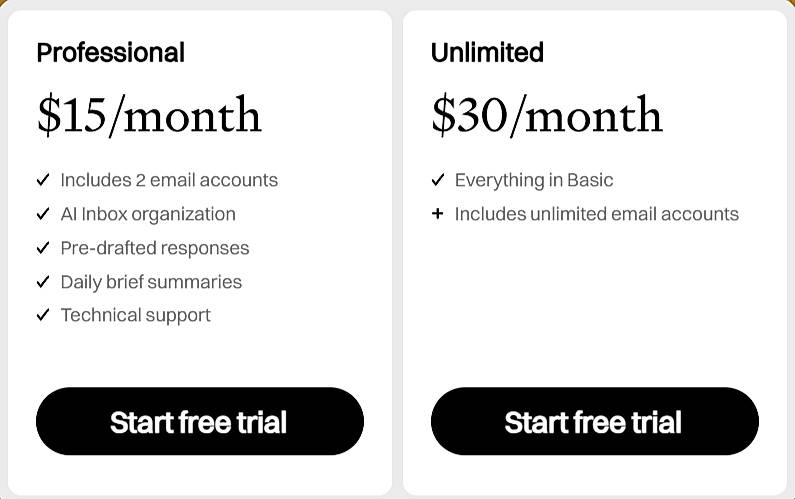 Professional

\$15/month

✓ Includes 2 email accounts
✓ AI Inbox organization
✓ Pre-drafted responses
✓ Daily brief summaries
✓ Technical support

Start free trial

Unlimited

\$30/month

✓ Everything in Basic
+ Includes unlimited email accounts

Start free trial