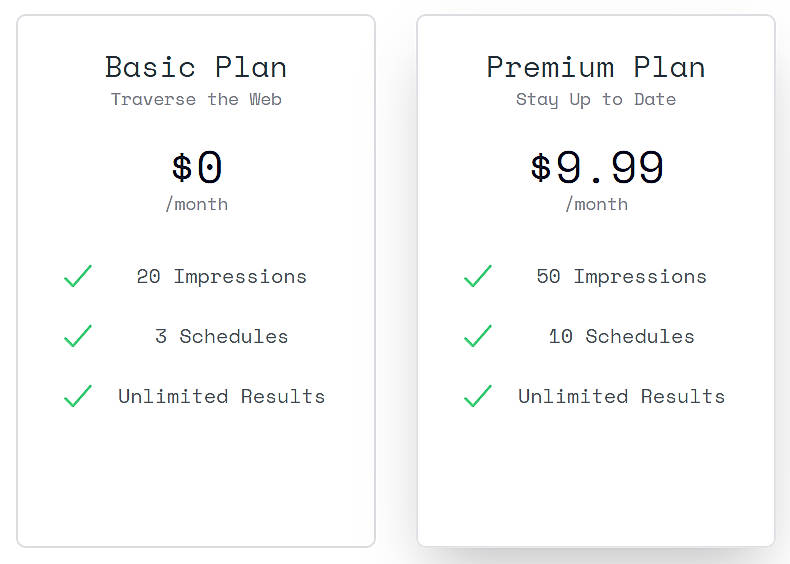 Basic Plan
Traverse the Web

$0
/month

20 Impressions

3 Schedules

Unlimited Results

Premium Plan
Stay Up to Date

$9.99
/month

50 Impressions

10 Schedules

Unlimited Results