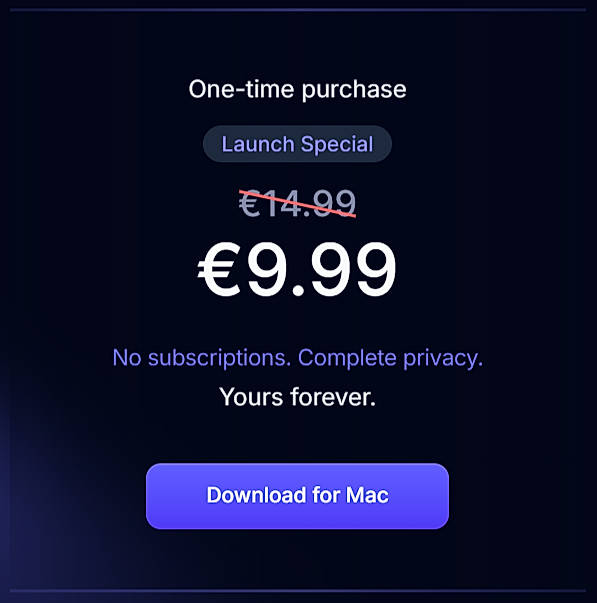 One-time purchase

Launch Special

€14.99

€9.99

No subscriptions. Complete privacy.

Yours forever.

Download for Mac