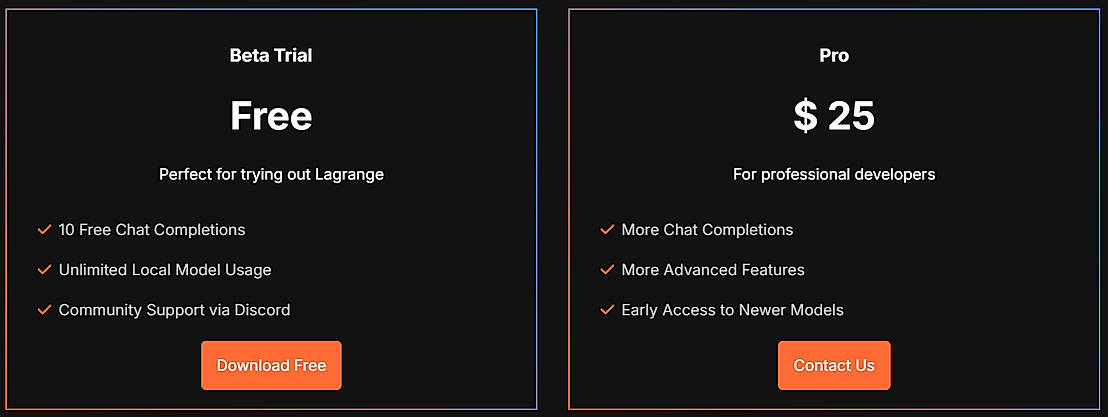 Beta Trial

Free

Perfect for trying out Lagrange

10 Free Chat Completions

Unlimited Local Model Usage

Community Support via Discord

Download Free

Pro

$ 25

For professional developers

More Chat Completions

More Advanced Features

Early Access to Newer Models

Contact Us