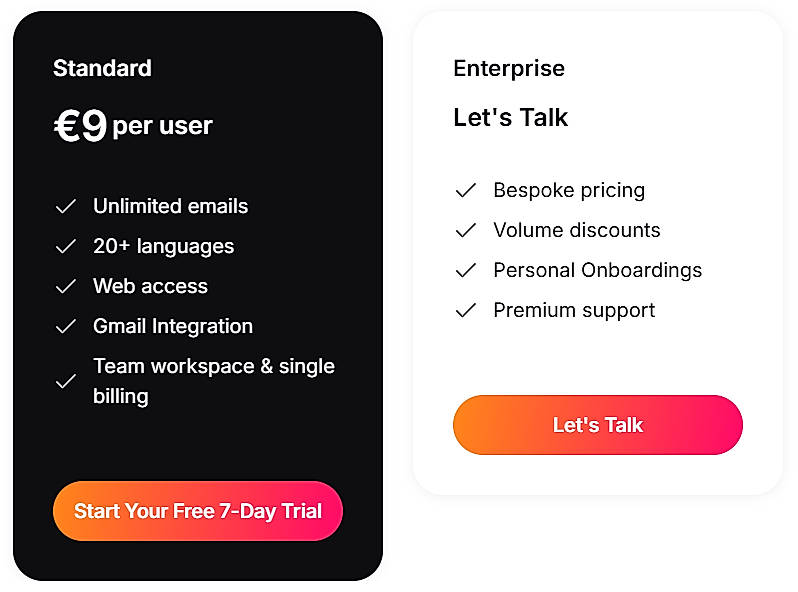 Standard

€9 per user

Unlimited emails
20+ languages
Web access
Gmail Integration
Team workspace & single billing

Start Your Free 7-Day Trial

Enterprise

Let's Talk

Bespoke pricing
Volume discounts
Personal Onboardings
Premium support

Let's Talk