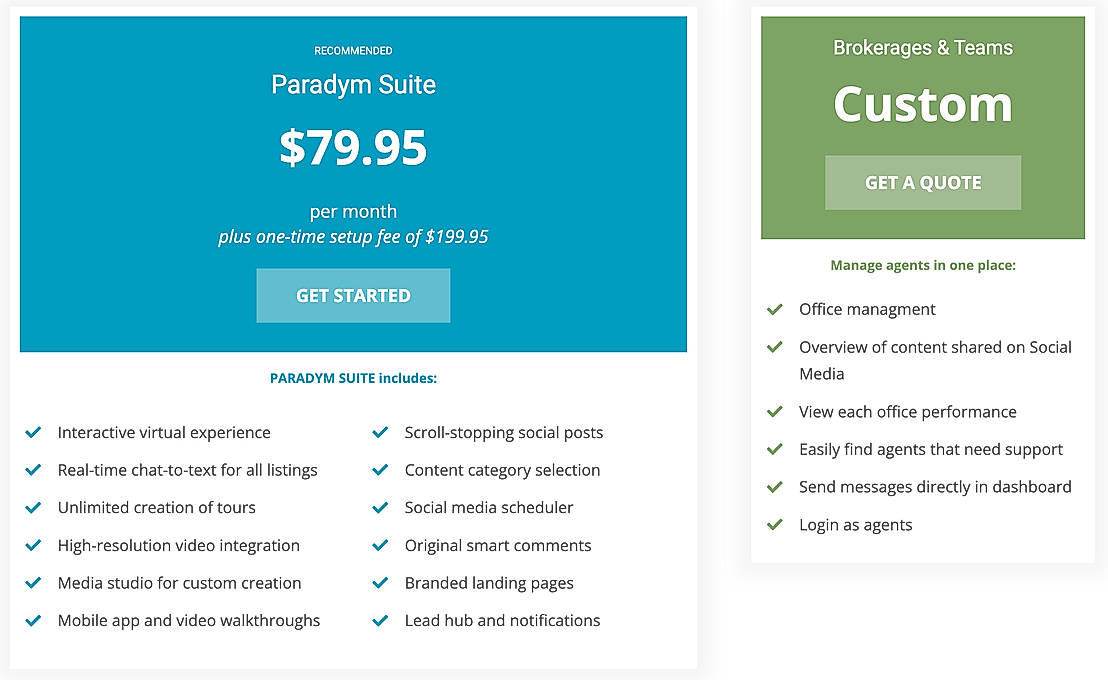 RECOMMENDED

Paradym Suite

$79.95

per month
plus one-time setup fee of $199.95

GET STARTED

PARADYM SUITE includes:

Interactive virtual experience
Real-time chat-to-text for all listings
Unlimited creation of tours
High-resolution video integration
Media studio for custom creation
Mobile app and video walkthroughs

Scroll-stopping social posts
Content category selection
Social media scheduler
Original smart comments
Branded landing pages
Lead hub and notifications

Brokerages & Teams

Custom

GET A QUOTE

Manage agents in one place:

Office managment
Overview of content shared on Social Media
View each office performance
Easily find agents that need support
Send messages directly in dashboard
Login as agents