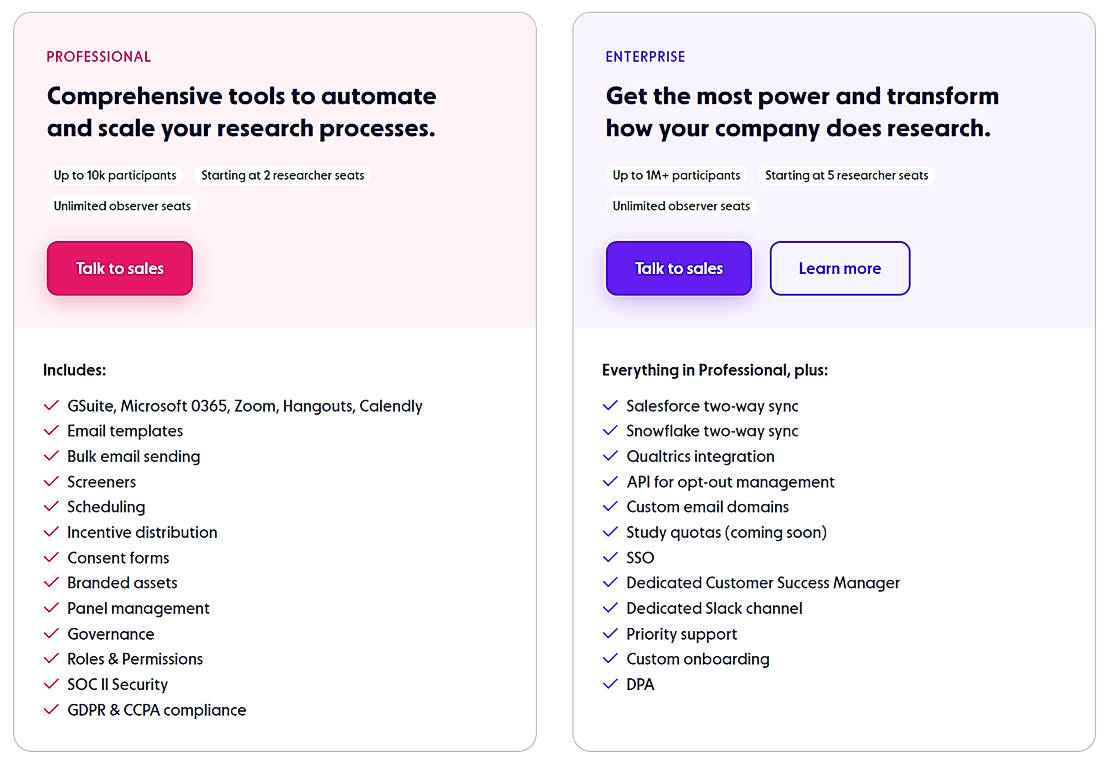 PROFESSIONAL

Comprehensive tools to automate and scale your research processes.

Up to 10k participants

Starting at 2 researcher seats

Unlimited observer seats

Talk to sales

Includes:

GSuite, Microsoft 0365, Zoom, Hangouts, Calendly
Email templates
Bulk email sending
Screeners
Scheduling
Incentive distribution
Consent forms
Branded assets
Panel management
Governance
Roles & Permissions
SOC II Security
GDPR & CCPA compliance

ENTERPRISE

Get the most power and transform how your company does research.

Up to 1M+ participants

Starting at 5 researcher seats

Unlimited observer seats

Talk to sales

Learn more

Everything in Professional, plus:

Salesforce two-way sync
Snowflake two-way sync
Qualtrics integration
API for opt-out management
Custom email domains
Study quotas (coming soon)
SSO
Dedicated Customer Success Manager
Dedicated Slack channel
Priority support
Custom onboarding
DPA