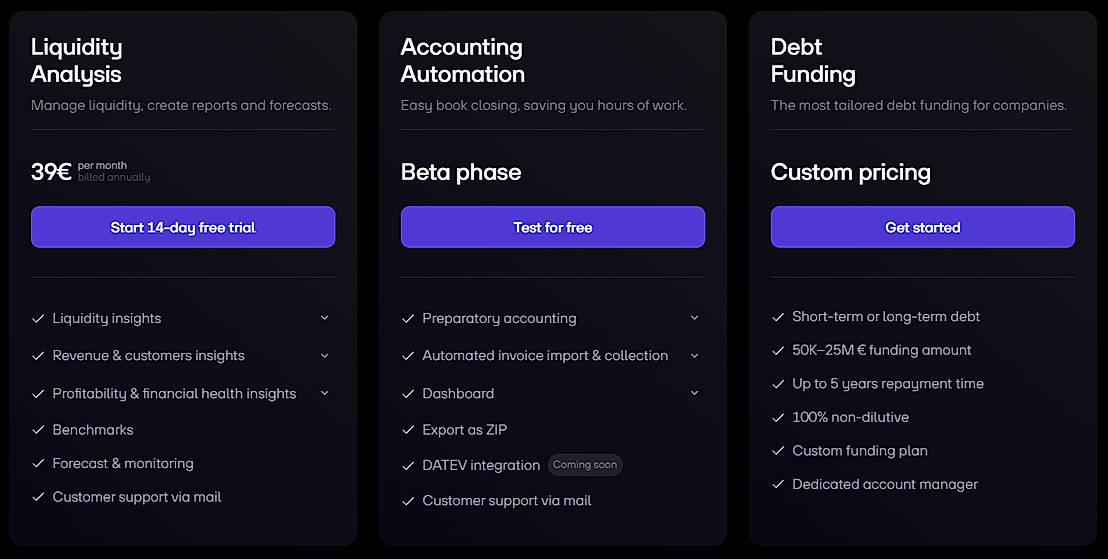 Liquidity Analysis

Manage liquidity, create reports and forecasts.

39€ per month billed annually

Start 14-day free trial

✓ Liquidity insights

✓ Revenue & customers insights

✓ Profitability & financial health insights

✓ Benchmarks

✓ Forecast & monitoring

✓ Customer support via mail

Accounting Automation

Easy book closing, saving you hours of work.

Beta phase

Test for free

✓ Preparatory accounting

✓ Automated invoice import & collection

✓ Dashboard

✓ Export as ZIP

✓ DATEV integration Coming soon

✓ Customer support via mail

Debt Funding

The most tailored debt funding for companies.

Custom pricing

Get started

✓ Short-term or long-term debt

✓ 50K–25M € funding amount

✓ Up to 5 years repayment time

✓ 100% non-dilutive

✓ Custom funding plan

✓ Dedicated account manager