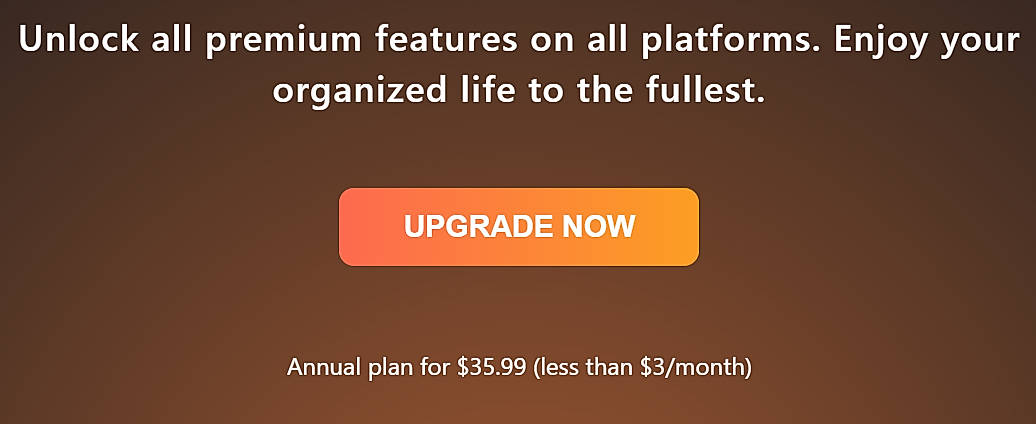 Unlock all premium features on all platforms. Enjoy your organized life to the fullest.

UPGRADE NOW

Annual plan for \$35.99 (less than \$3/month)