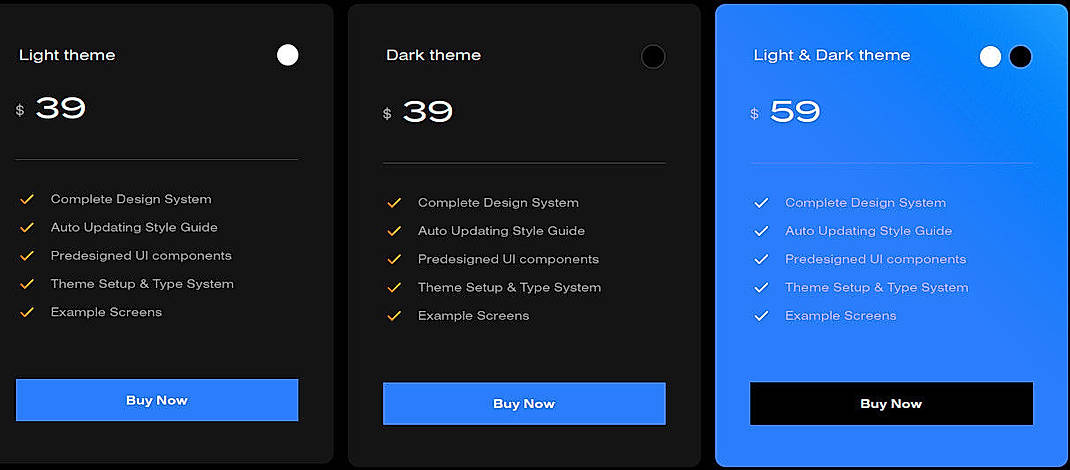 Light theme

$ 39

Complete Design System
Auto Updating Style Guide
Predesigned UI components
Theme Setup & Type System
Example Screens

Buy Now

Dark theme

$ 39

Complete Design System
Auto Updating Style Guide
Predesigned UI components
Theme Setup & Type System
Example Screens

Buy Now

Light & Dark theme

$ 59

Complete Design System
Auto Updating Style Guide
Predesigned UI components
Theme Setup & Type System
Example Screens

Buy Now