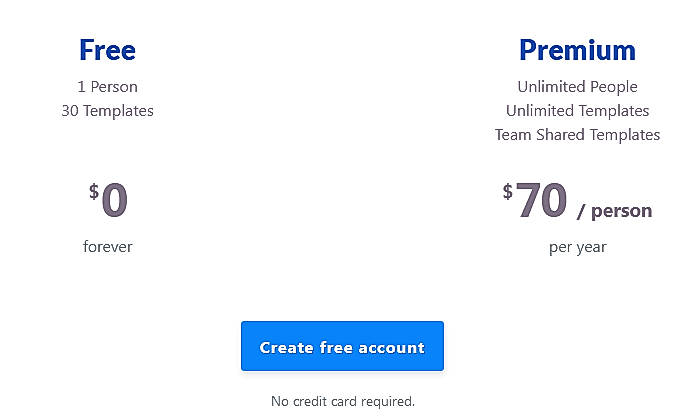 Free
1 Person
30 Templates

$0
forever

Premium
Unlimited People
Unlimited Templates
Team Shared Templates

$70 / person
per year

Create free account

No credit card required.