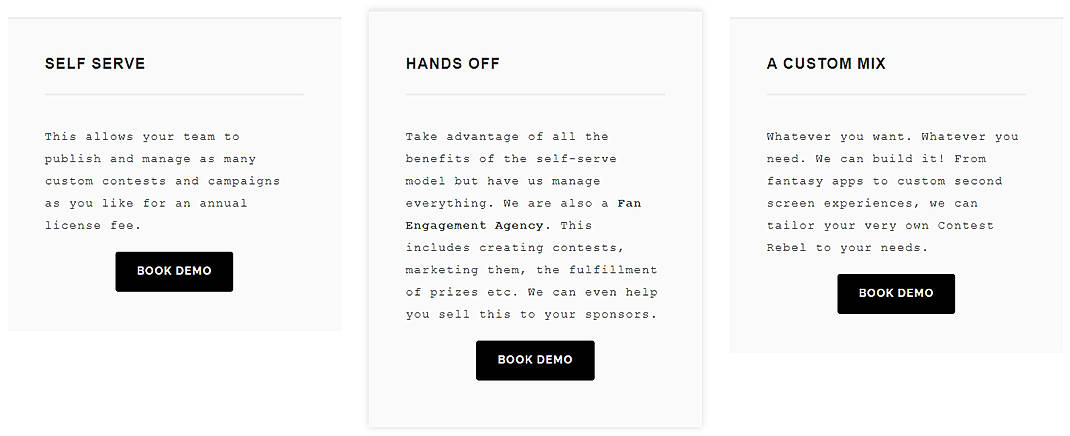 SELF SERVE

This allows your team to publish and manage as many custom contests and campaigns as you like for an annual license fee.

BOOK DEMO

HANDS OFF

Take advantage of all the benefits of the self-serve model but have us manage everything. We are also a Fan Engagement Agency. This includes creating contests, marketing them, the fulfillment of prizes etc. We can even help you sell this to your sponsors.

BOOK DEMO

A CUSTOM MIX

Whatever you want. Whatever you need. We can build it! From fantasy apps to custom second screen experiences, we can tailor your very own Contest Rebel to your needs.

BOOK DEMO