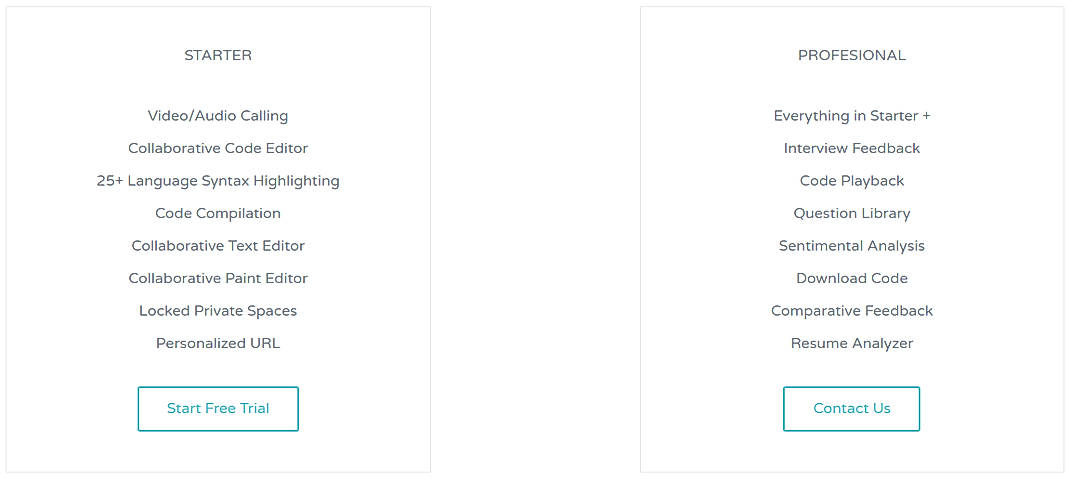 STARTER

Video/Audio Calling

Collaborative Code Editor

25+ Language Syntax Highlighting

Code Compilation

Collaborative Text Editor

Collaborative Paint Editor

Locked Private Spaces

Personalized URL

Start Free Trial

PROFESIONAL

Everything in Starter +

Interview Feedback

Code Playback

Question Library

Sentimental Analysis

Download Code

Comparative Feedback

Resume Analyzer

Contact Us