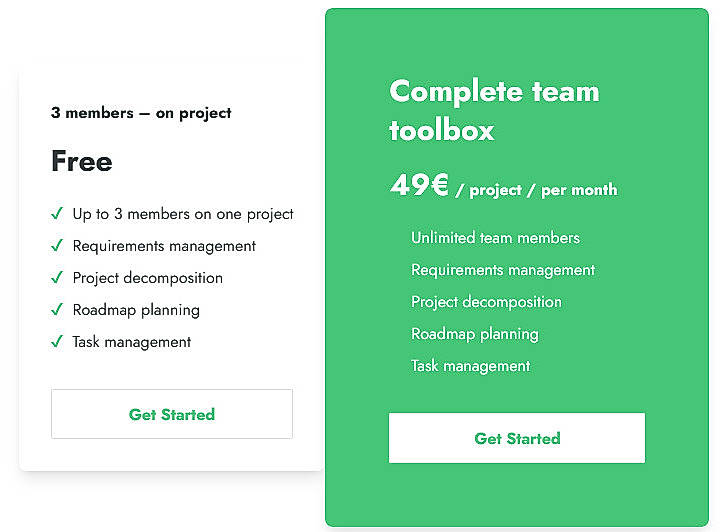 3 members — on project

Free

✓ Up to 3 members on one project
✓ Requirements management
✓ Project decomposition
✓ Roadmap planning
✓ Task management

Get Started

Complete team toolbox

49€ / project / per month

Unlimited team members
Requirements management
Project decomposition
Roadmap planning
Task management

Get Started