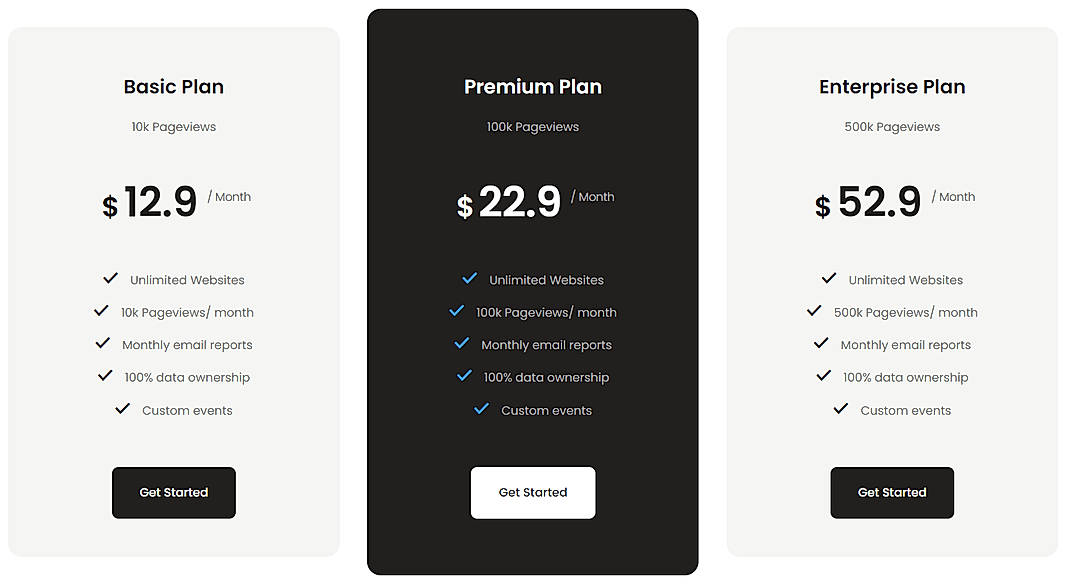 Basic Plan

10k Pageviews

$ 12.9 / Month

Unlimited Websites
10k Pageviews/ month
Monthly email reports
100% data ownership
Custom events

Get Started

Premium Plan

100k Pageviews

$ 22.9 / Month

Unlimited Websites
100k Pageviews/ month
Monthly email reports
100% data ownership
Custom events

Get Started

Enterprise Plan

500k Pageviews

$ 52.9 / Month

Unlimited Websites
500k Pageviews/ month
Monthly email reports
100% data ownership
Custom events

Get Started