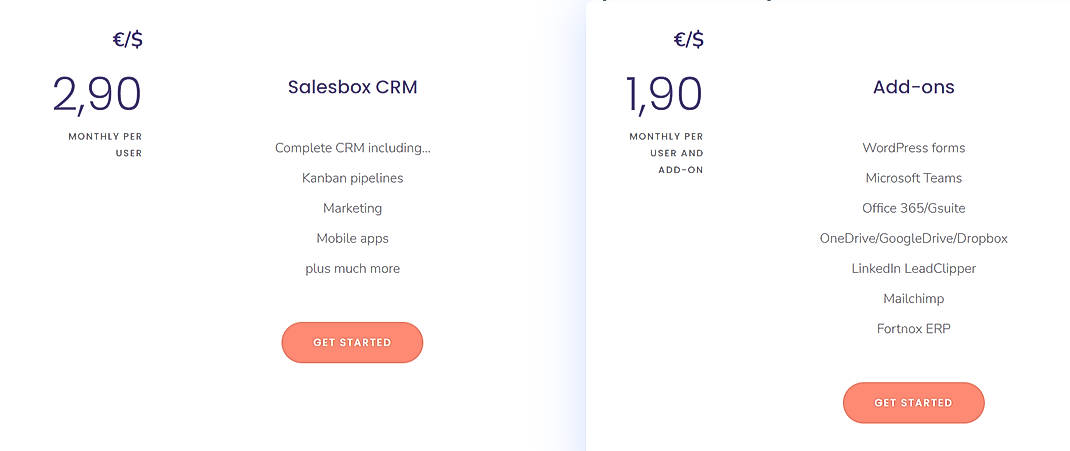 €/$

2,90

MONTHLY PER USER

Salesbox CRM

Complete CRM including...

Kanban pipelines

Marketing

Mobile apps

plus much more

GET STARTED

€/$

1,90

MONTHLY PER USER AND ADD-ON

Add-ons

WordPress forms

Microsoft Teams

Office 365/Gsuite

OneDrive/GoogleDrive/Dropbox

LinkedIn LeadClipper

Mailchimp

Fortnox ERP

GET STARTED