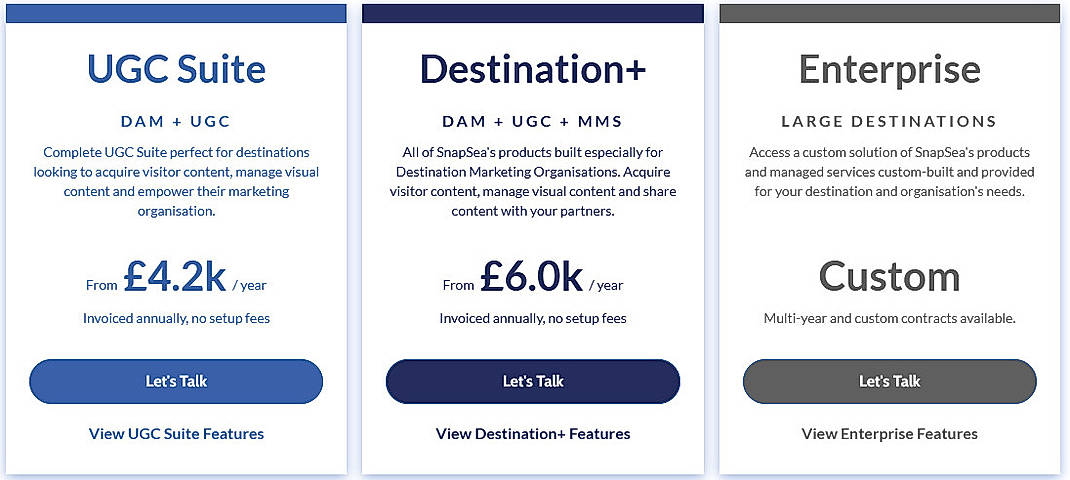 UGC Suite

DAM + UGC

Complete UGC Suite perfect for destinations looking to acquire visitor content, manage visual content and empower their marketing organisation.

From £4.2k / year

Invoiced annually, no setup fees

Let's Talk

View UGC Suite Features

Destination+

DAM + UGC + MMS

All of SnapSea's products built especially for Destination Marketing Organisations. Acquire visitor content, manage visual content and share content with your partners.

From £6.0k / year

Invoiced annually, no setup fees

Let's Talk

View Destination+ Features

Enterprise

LARGE DESTINATIONS

Access a custom solution of SnapSea's products and managed services custom-built and provided for your destination and organisation's needs.

Custom

Multi-year and custom contracts available.

Let's Talk

View Enterprise Features