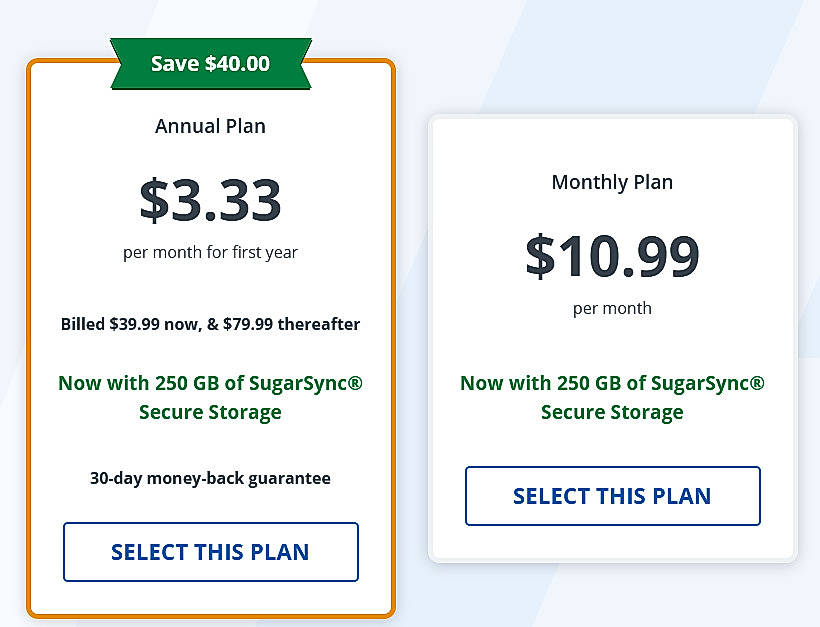 Save $40.00

Annual Plan

$3.33

per month for first year

Billed $39.99 now, & $79.99 thereafter

Now with 250 GB of SugarSync® Secure Storage

30-day money-back guarantee

SELECT THIS PLAN

Monthly Plan

$10.99

per month

Now with 250 GB of SugarSync® Secure Storage

SELECT THIS PLAN