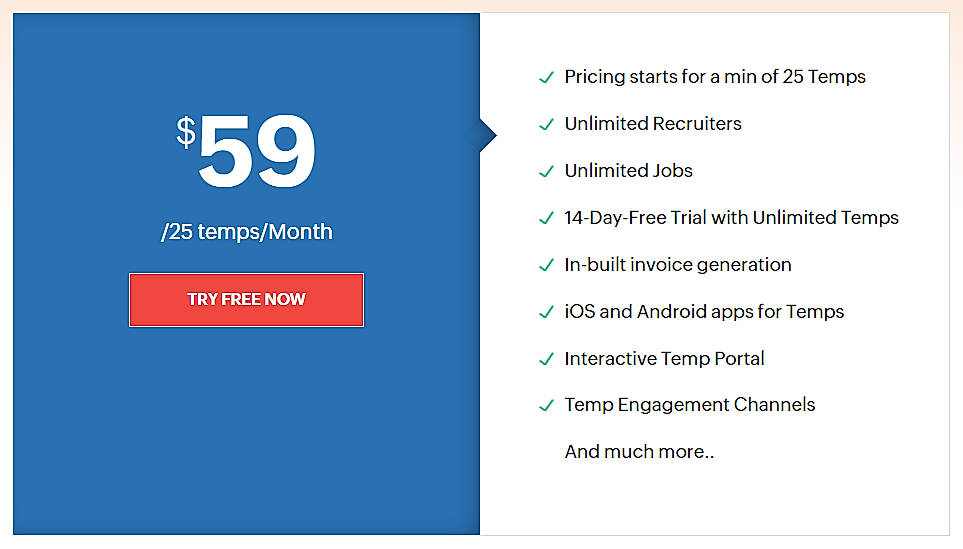 $59

/25 temps/Month

TRY FREE NOW

✓ Pricing starts for a min of 25 Temps

✓ Unlimited Recruiters

✓ Unlimited Jobs

✓ 14-Day-Free Trial with Unlimited Temps

✓ In-built invoice generation

✓ iOS and Android apps for Temps

✓ Interactive Temp Portal

✓ Temp Engagement Channels

And much more..