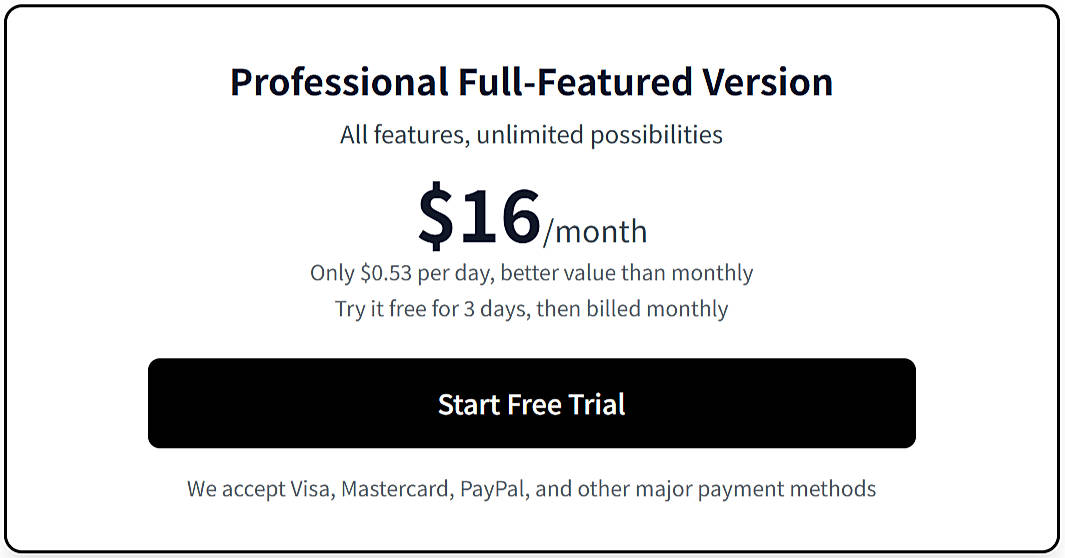 Professional Full-Featured Version

All features, unlimited possibilities

\$16/month

Only \$0.53 per day, better value than monthly

Try it free for 3 days, then billed monthly

Start Free Trial

We accept Visa, Mastercard, PayPal, and other major payment methods