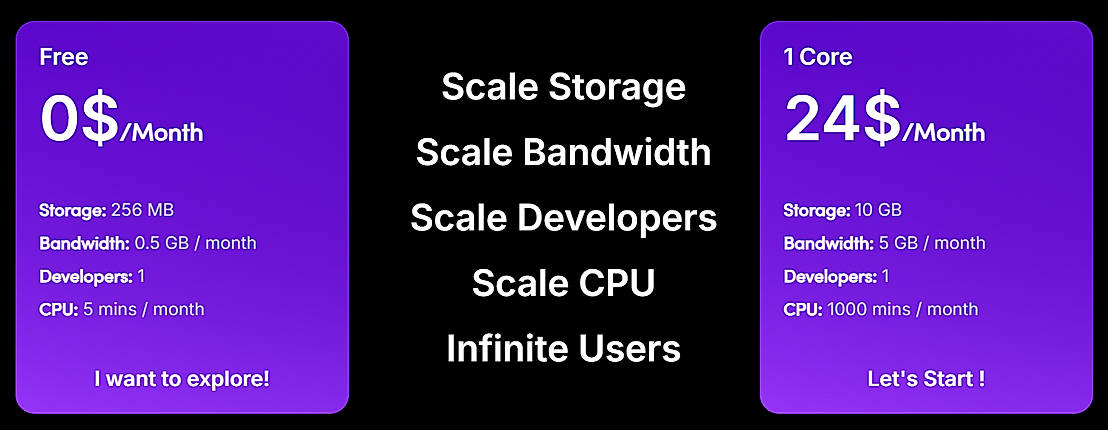 Free

0$/Month

Storage: 256 MB
Bandwidth: 0.5 GB / month
Developers: 1
CPU: 5 mins / month

I want to explore!

Scale Storage
Scale Bandwidth
Scale Developers
Scale CPU
Infinite Users

1 Core

24$/Month

Storage: 10 GB
Bandwidth: 5 GB / month
Developers: 1
CPU: 1000 mins / month

Let's Start !