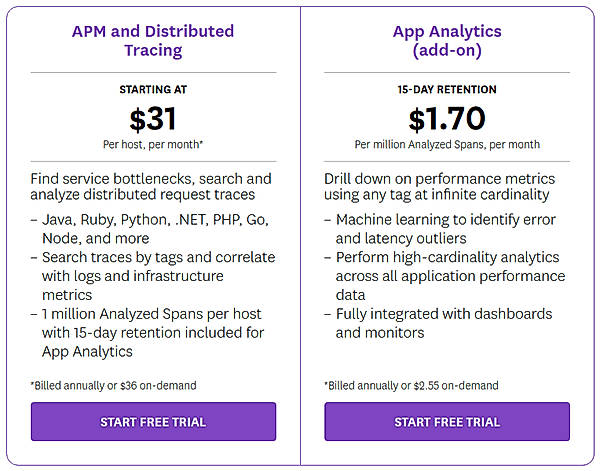 APM and Distributed Tracing

STARTING AT

$31

Per host, per month*

Find service bottlenecks, search and analyze distributed request traces

– Java, Ruby, Python, .NET, PHP, Go, Node, and more
– Search traces by tags and correlate with logs and infrastructure metrics
– 1 million Analyzed Spans per host with 15-day retention included for App Analytics

*Billed annually or $36 on-demand

START FREE TRIAL

App Analytics (add-on)

15-DAY RETENTION

$1.70

Per million Analyzed Spans, per month

Drill down on performance metrics using any tag at infinite cardinality

– Machine learning to identify error and latency outliers
– Perform high-cardinality analytics across all application performance data
– Fully integrated with dashboards and monitors

*Billed annually or $2.55 on-demand

START FREE TRIAL