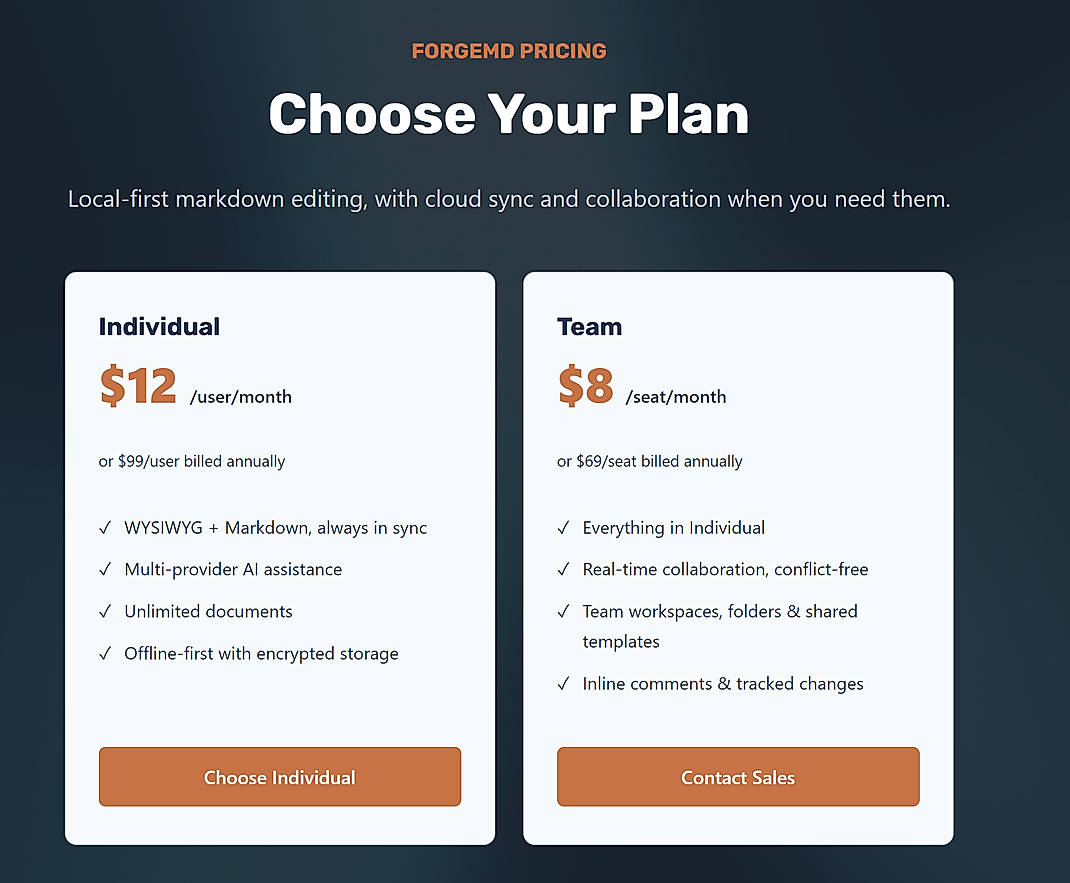 FORGEMD PRICING

Choose Your Plan

Local-first markdown editing, with cloud sync and collaboration when you need them.

Individual

$12 /user/month

or $99/user billed annually

✓ WYSIWYG + Markdown, always in sync
✓ Multi-provider AI assistance
✓ Unlimited documents
✓ Offline-first with encrypted storage

Choose Individual

Team

$8 /seat/month

or $69/seat billed annually

✓ Everything in Individual
✓ Real-time collaboration, conflict-free
✓ Team workspaces, folders & shared templates
✓ Inline comments & tracked changes

Contact Sales